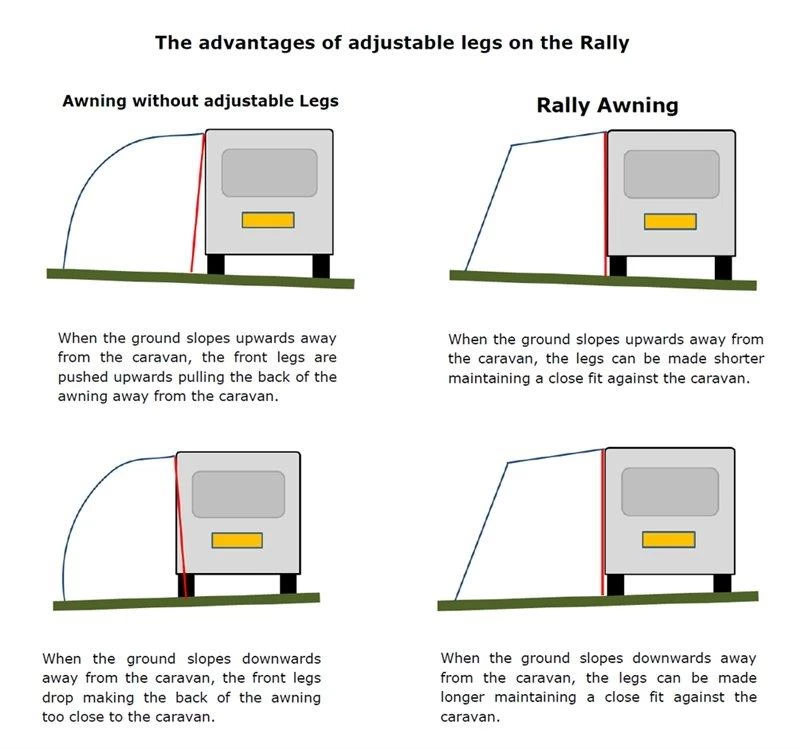 The advantages of adjustable legs on the Rally

Awning without adjustable Legs

When the ground slopes upwards away from the caravan, the front legs are pushed upwards pulling the back of the awning away from the caravan.

When the ground slopes downwards away from the caravan, the front legs drop making the back of the awning too close to the caravan.

Rally Awning

When the ground slopes upwards away from the caravan, the legs can be made shorter maintaining a close fit against the caravan.

When the ground slopes downwards away from the caravan, the legs can be made longer maintaining a close fit against the caravan.